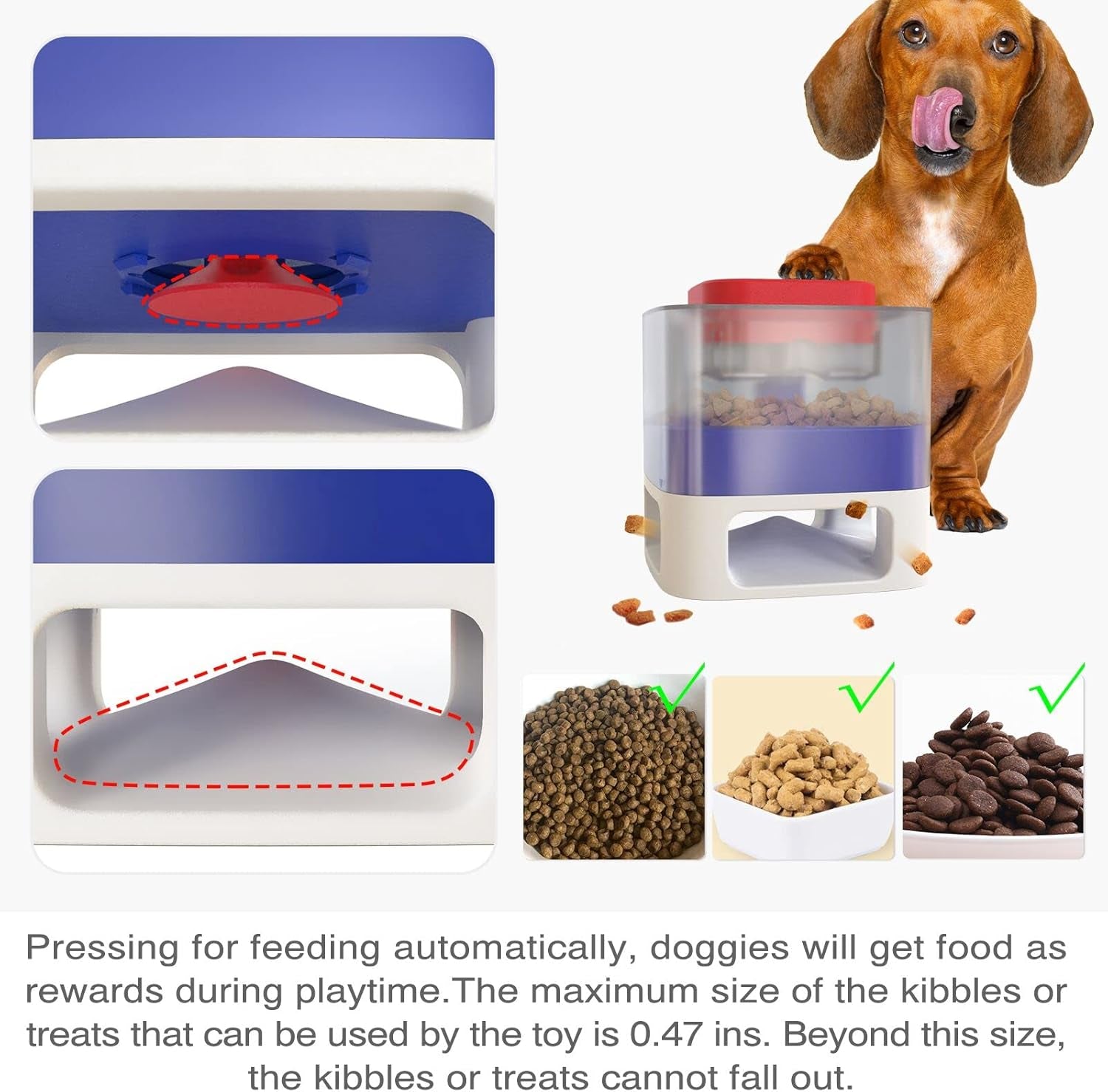 Pressing for feeding automatically, doggies will get food as rewards during playtime.The maximum size of the kibbles or treats that can be used by the toy is 0.47 ins. Beyond this size, the kibbles or treats cannot fall out.